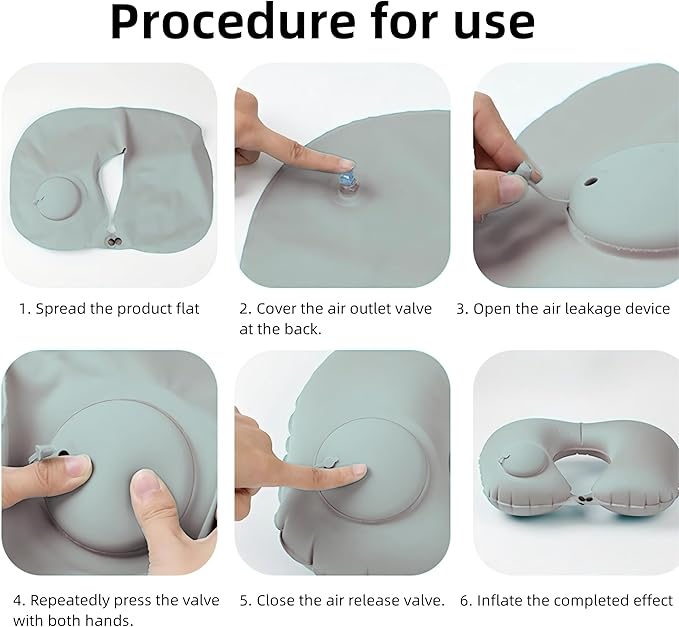 Procedure for use

1. Spread the product flat

2. Cover the air outlet valve at the back.

3. Open the air leakage device

4. Repeatedly press the valve with both hands.

5. Close the air release valve.

6. Inflate the completed effect